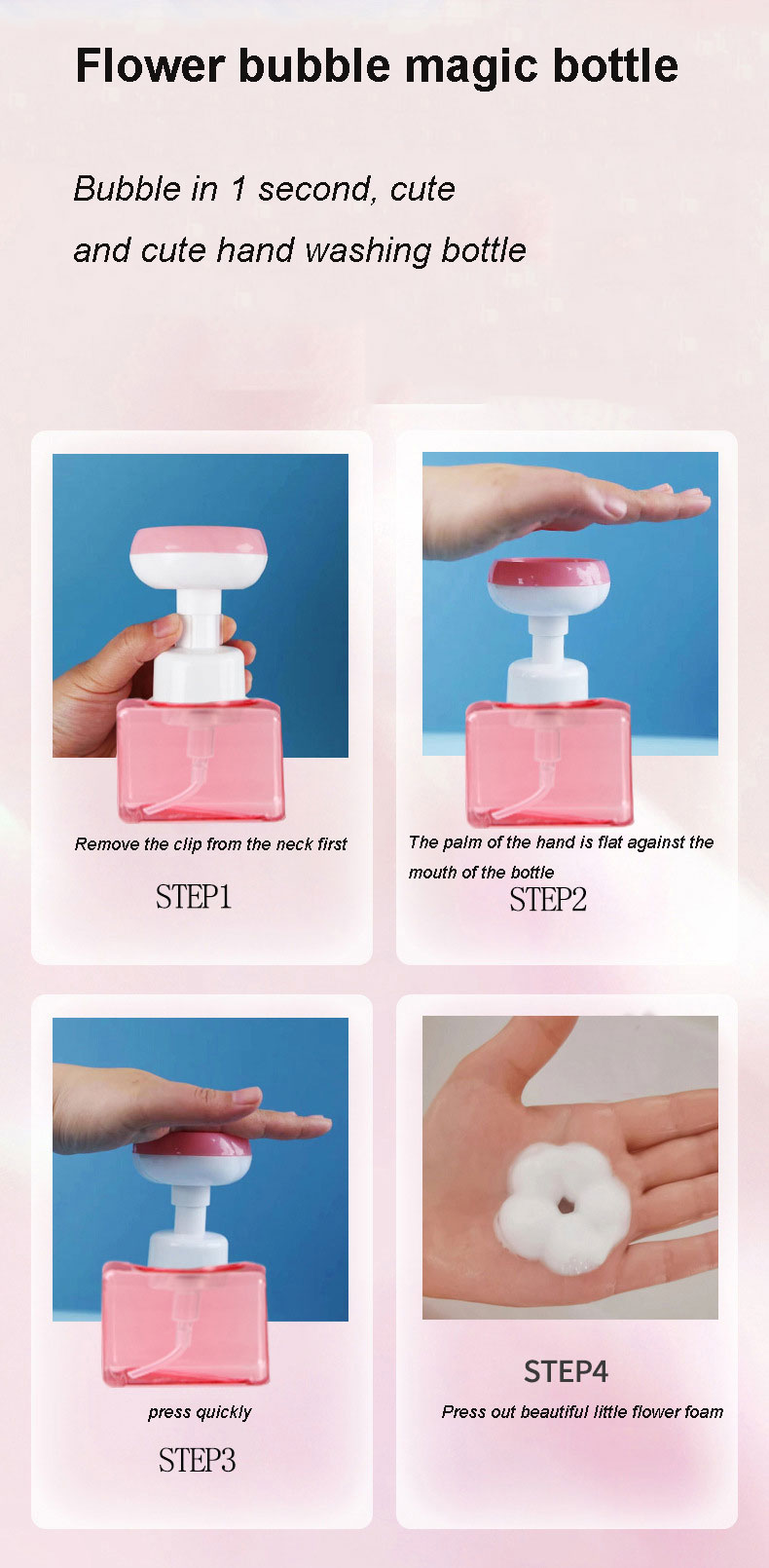 Flower bubble magic bottle

Bubble in 1 second, cute and cute hand washing bottle

Remove the clip from the neck first

STEP1

The palm of the hand is flat against the mouth of the bottle

STEP2

press quickly

STEP3

STEP4

Press out beautiful little flower foam